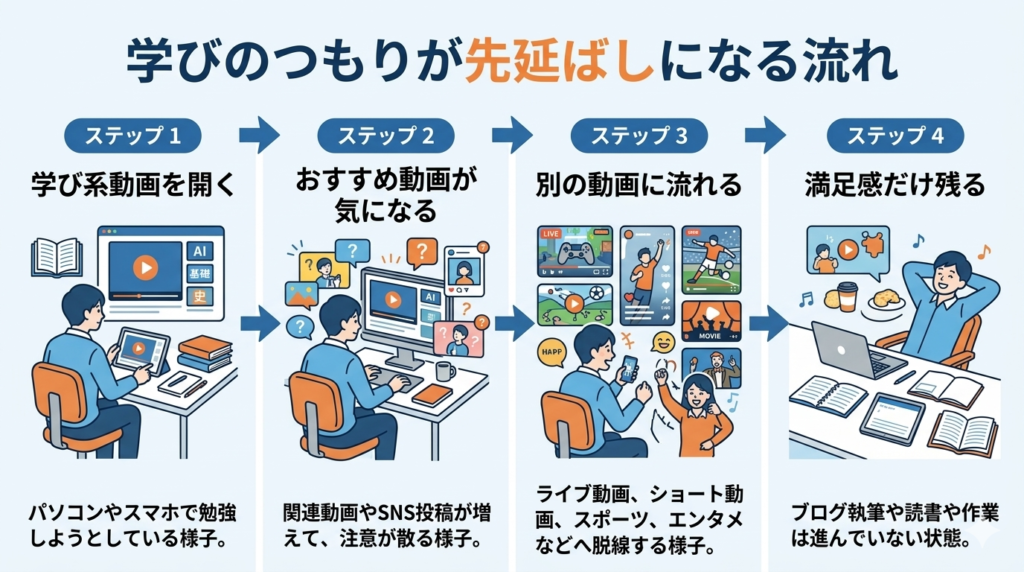 学びのつもりが先延ばしになる流れ

ステップ 1

学び系動画を開く

AI
基礎
史

パソコンやスマホで勉強しようとしている様子。

ステップ 2

おすすめ動画が気になる

AI

関連動画やSNS投稿が増えて、注意が散る様子。

ステップ 3

別の動画に流れる

LIVE
MOVIE
HAPP

ライブ動画、ショート動画、スポーツ、エンタメなどへ脱線する様子。

ステップ 4

満足感だけ残る

ブログ執筆や読書や作業は進んでいない状態。